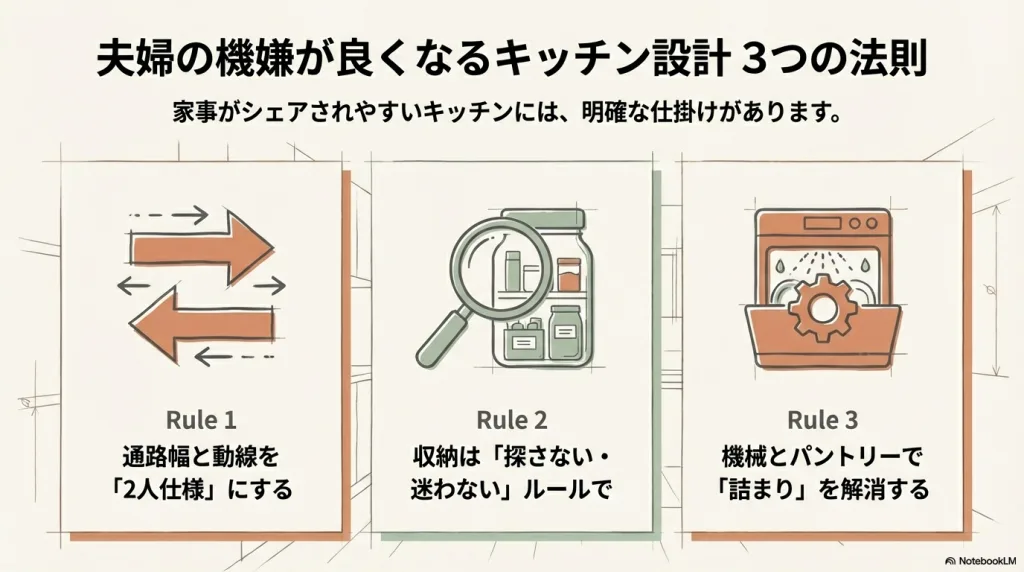 夫婦の機嫌が良くなるキッチン設計 3つの法則

家事がシェアされやすいキッチンには、明確な仕掛けがあります。

Rule 1
通路幅と動線を「2人仕様」にする

Rule 2
収納は「探さない・迷わない」ルールで

Rule 3
機械とパントリーで「詰まり」を解消する

NotebookLM